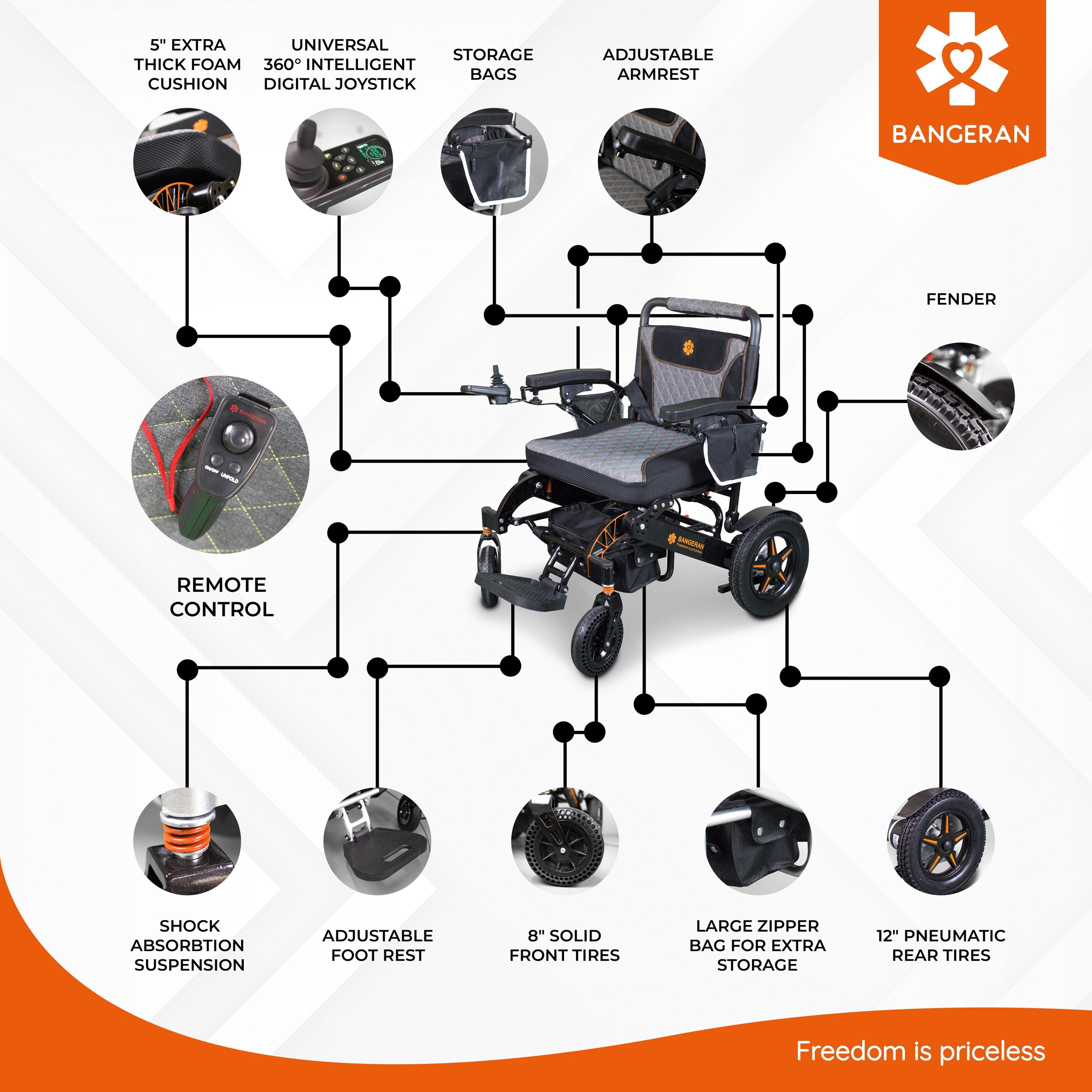 5" EXTRA THICK FOAM CUSHION

UNIVERSAL 360° INTELLIGENT DIGITAL JOYSTICK

STORAGE BAGS

ADJUSTABLE ARMREST

BANGERAN

FENDER

BANGERAN

ON/OFF UNFOLD

REMOTE CONTROL

BANGERAN
Freedom is priceless

SHOCK ABSORBTION SUSPENSION

ADJUSTABLE FOOT REST

8" SOLID FRONT TIRES

LARGE ZIPPER BAG FOR EXTRA STORAGE

12" PNEUMATIC REAR TIRES

Freedom is priceless