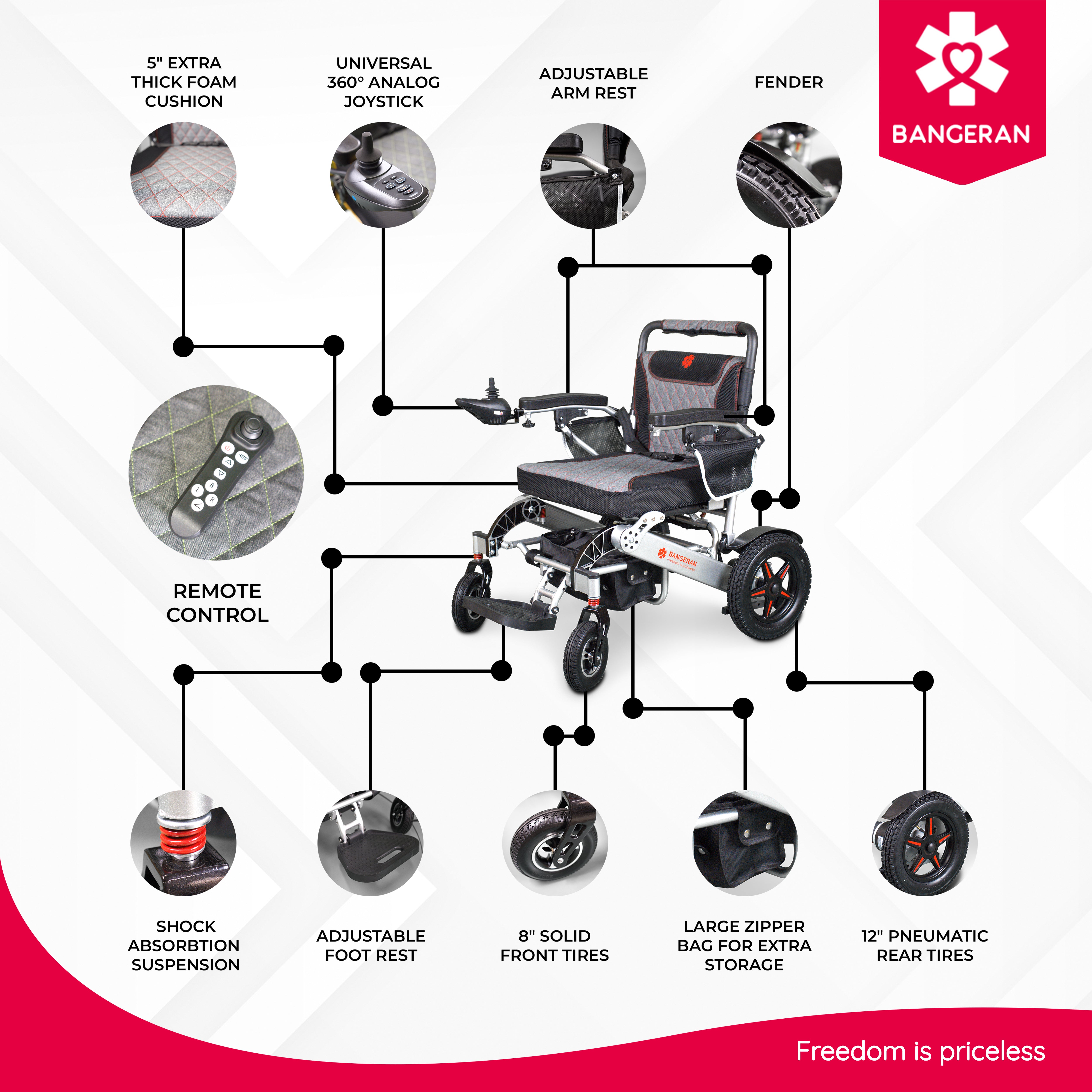 5" EXTRA THICK FOAM CUSHION

UNIVERSAL 360° ANALOG JOYSTICK

ADJUSTABLE ARM REST

FENDER

BANGERAN

REMOTE CONTROL

BANGERAN
Freedom is priceless

SHOCK ABSORBTION SUSPENSION

ADJUSTABLE FOOT REST

8" SOLID FRONT TIRES

LARGE ZIPPER BAG FOR EXTRA STORAGE

12" PNEUMATIC REAR TIRES

Freedom is priceless